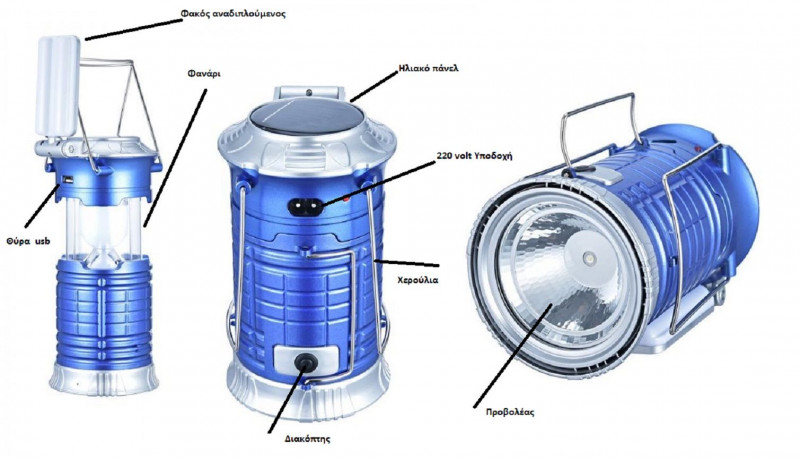 Φακός αναδιπλούμενος

Φανάρι

Θύρα usb

Ηλιακό πάνελ

220 volt Υποδοχή

Χερούλια

Διακόπτης

Προβολέας